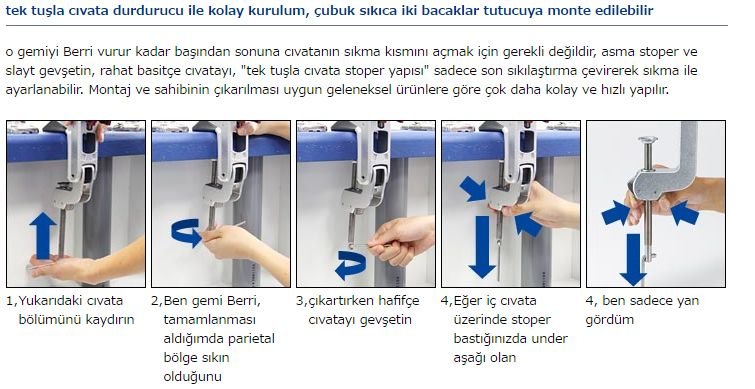 tek tuşla cıvata durdurucu ile kolay kurulum, çubuk sıkıca iki bacaklar tutucuya monte edilebilir

o gemiyi Berri vurur kadar başından sonuna cıvatanın sıkma kısmını açmak için gerekli değildir, asma stoper ve slayt gevşetin, rahat basitçe cıvatayı, "tek tuşla cıvata stoper yapısı" sadece son sıkılaştırma çevirerek sıkma ile ayarlanabilir. Montaj ve sahibinin çıkarılması uygun geleneksel ürünlere göre çok daha kolay ve hızlı yapılır.

1,Yukarıdaki cıvata bölümünü kaydırın

2,Ben gemi Berri, tamamlanması aldığımda parietal bölge sıkın olduğunu

3,çıkartırken hafifçe cıvatayı gevşetin

4,Eğer iç cıvata üzerinde stoper bastığınızda under aşağı olan

4, ben sadece yan gördüm